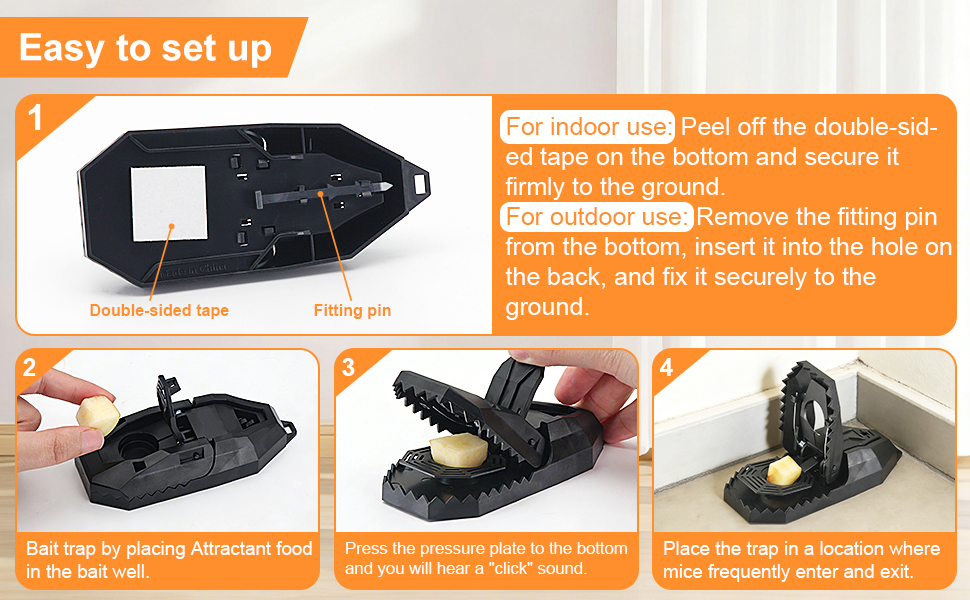 Easy to set up

1

Double-sided tape

Fitting pin

For indoor use: Peel off the double-sided tape on the bottom and secure it firmly to the ground.
For outdoor use: Remove the fitting pin from the bottom, insert it into the hole on the back, and fix it securely to the ground.

2

Bait trap by placing Attractant food in the bait well.

3

Press the pressure plate to the bottom and you will hear a "click" sound.

4

Place the trap in a location where mice frequently enter and exit.