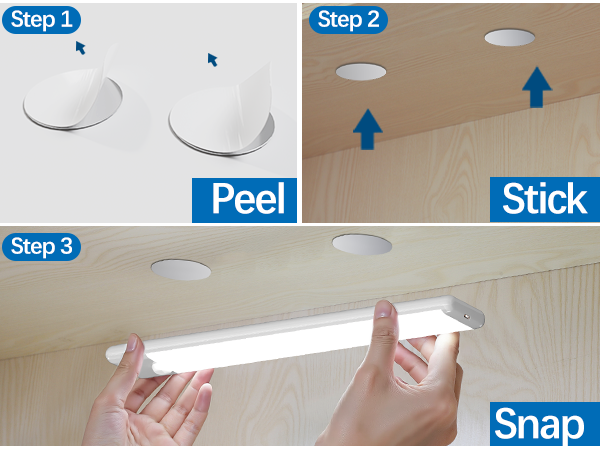 Step 1

Peel

Step 2

Stick

Step 3

Snap