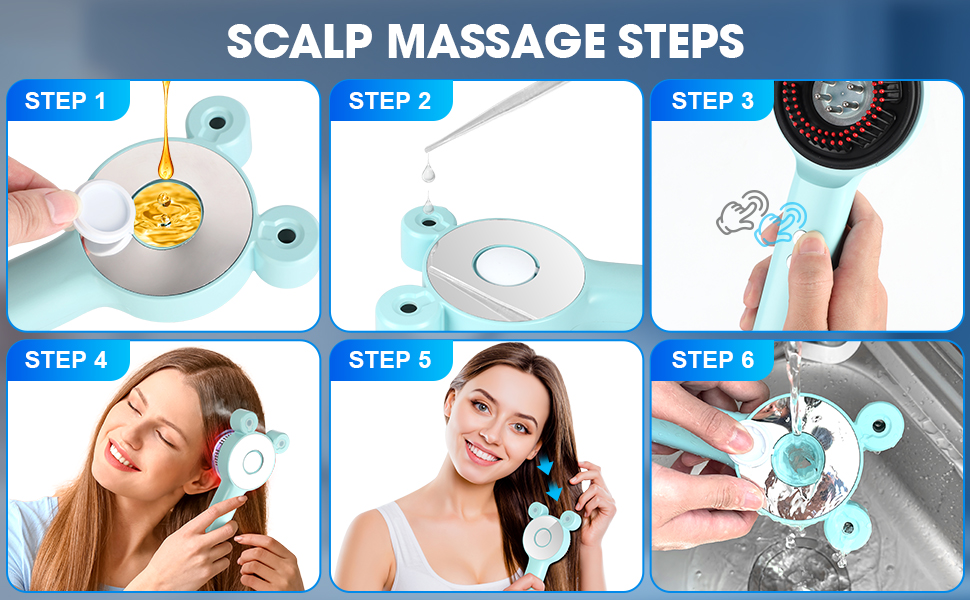 SCALP MASSAGE STEPS

STEP 1

STEP 2

STEP 3

STEP 4

STEP 5

STEP 6