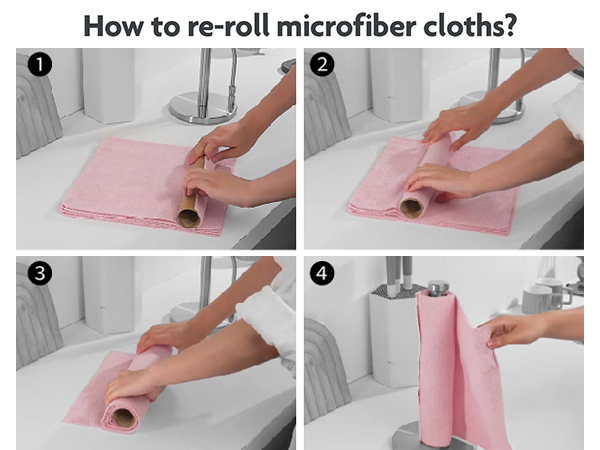 How to re-roll microfiber cloths?

1

2

3

4