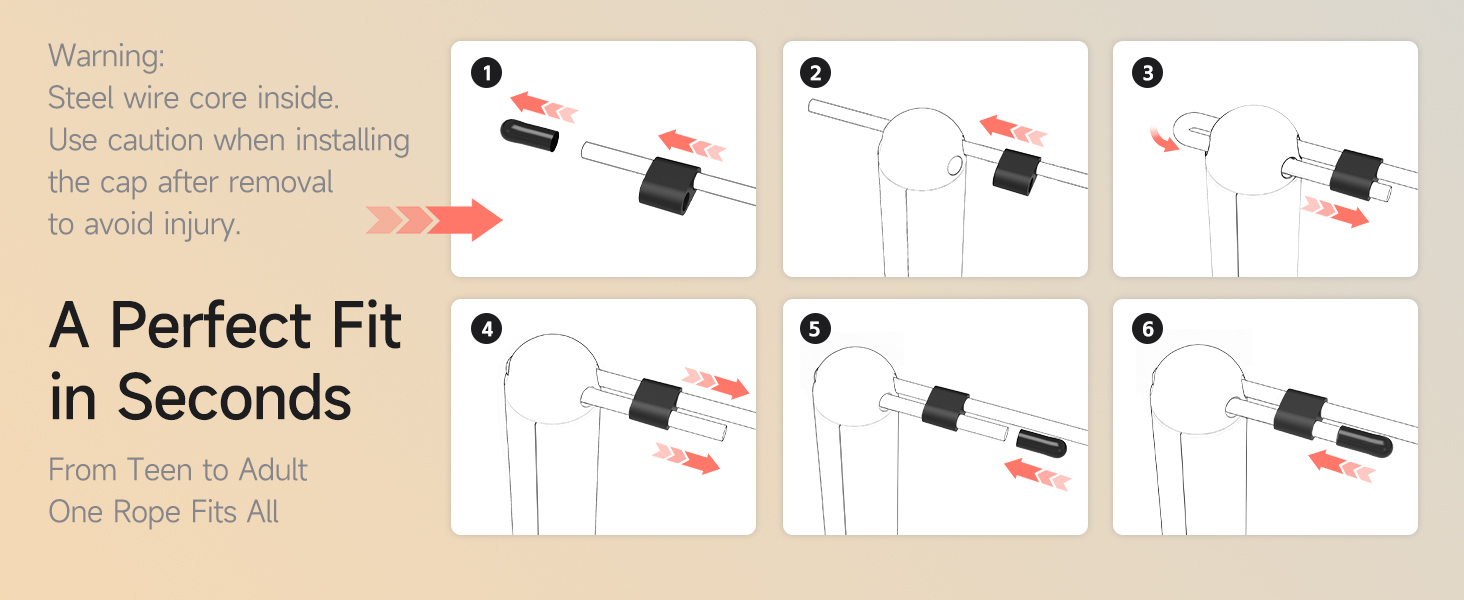 Warning:
Steel wire core inside.
Use caution when installing the cap after removal to avoid injury.

A Perfect Fit in Seconds

From Teen to Adult
One Rope Fits All

1

2

3

4

5

6