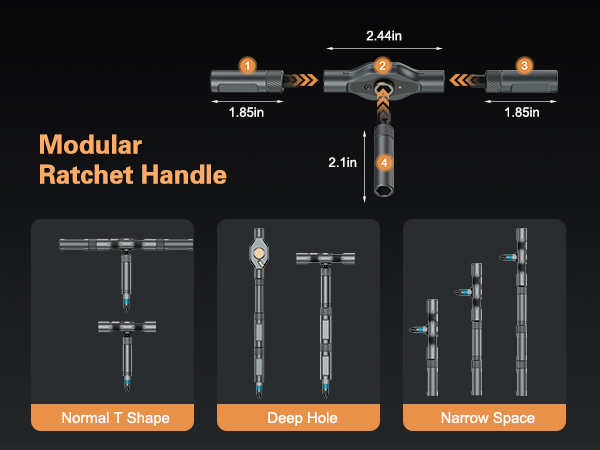 2.44in

1

2

3

1.85in

1.85in

Modular Ratchet Handle

2.1in

4

Normal T Shape

Deep Hole

Narrow Space