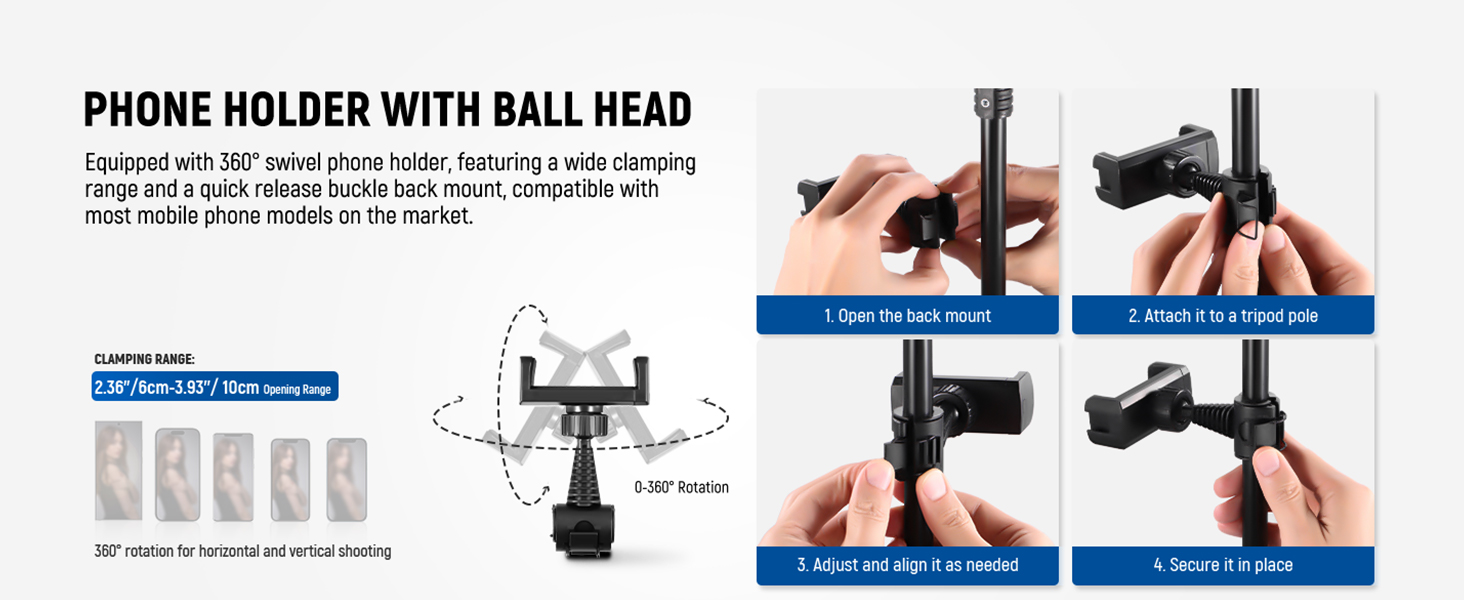 PHONE HOLDER WITH BALL HEAD

Equipped with 360° swivel phone holder, featuring a wide clamping range and a quick release buckle back mount, compatible with most mobile phone models on the market.

CLAMPING RANGE:

2.36"/6cm-3.93"/ 10cm Opening Range

360° rotation for horizontal and vertical shooting

0-360° Rotation

1. Open the back mount

2. Attach it to a tripod pole

3. Adjust and align it as needed

4. Secure it in place