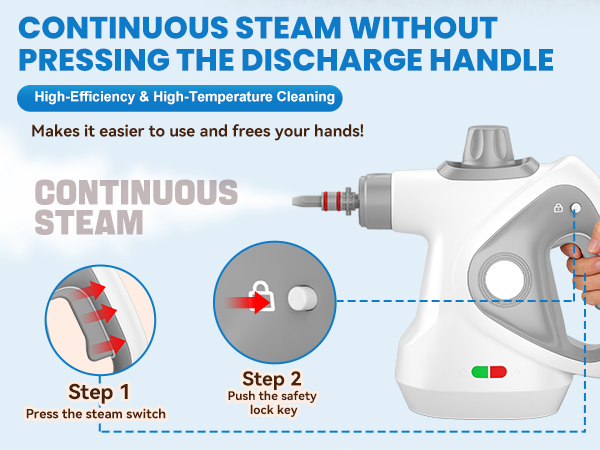 CONTINUOUS STEAM WITHOUT PRESSING THE DISCHARGE HANDLE

High-Efficiency & High-Temperature Cleaning

Makes it easier to use and frees your hands!

CONTINUOUS STEAM

Step 1
Press the steam switch

Step 2
Push the safety lock key