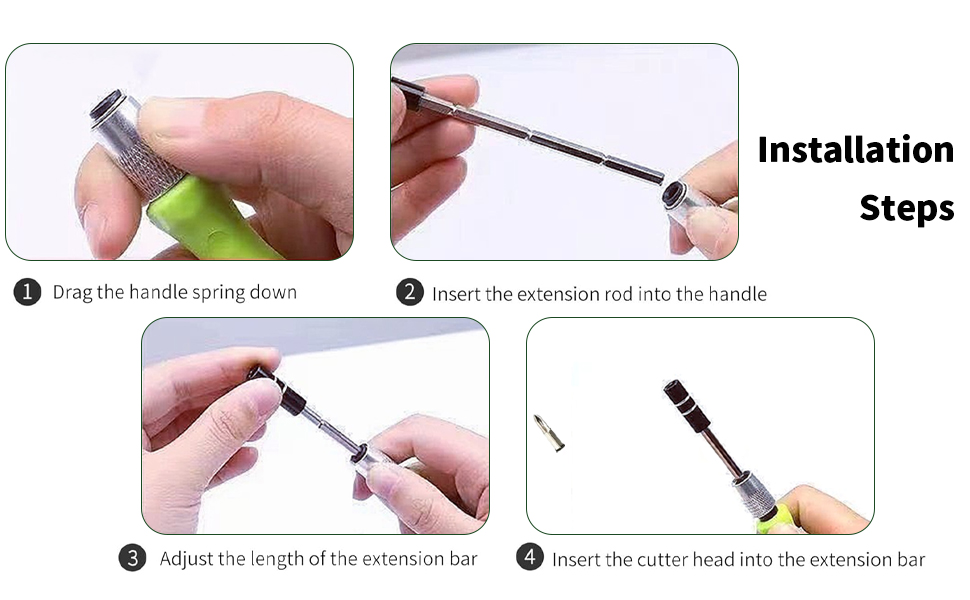 Installation Steps

1 Drag the handle spring down

2 Insert the extension rod into the handle

3 Adjust the length of the extension bar

4 Insert the cutter head into the extension bar