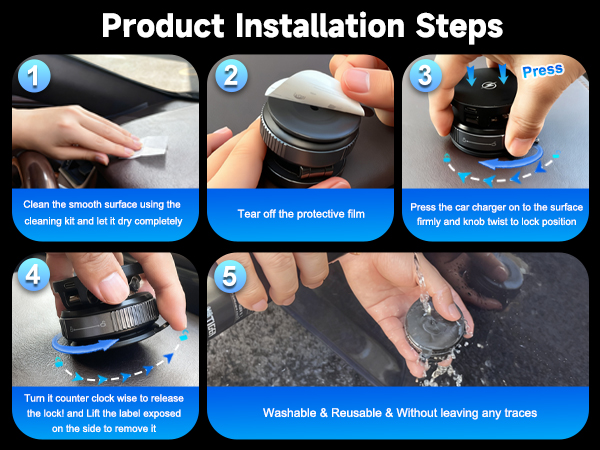 Product Installation Steps

1

Clean the smooth surface using the cleaning kit and let it dry completely

2

Tear off the protective film

3

Press

Press the car charger on to the surface firmly and knob twist to lock position

4

Turn it counter clock wise to release the lock! and Lift the label exposed on the side to remove it

5

Washable & Reusable & Without leaving any traces