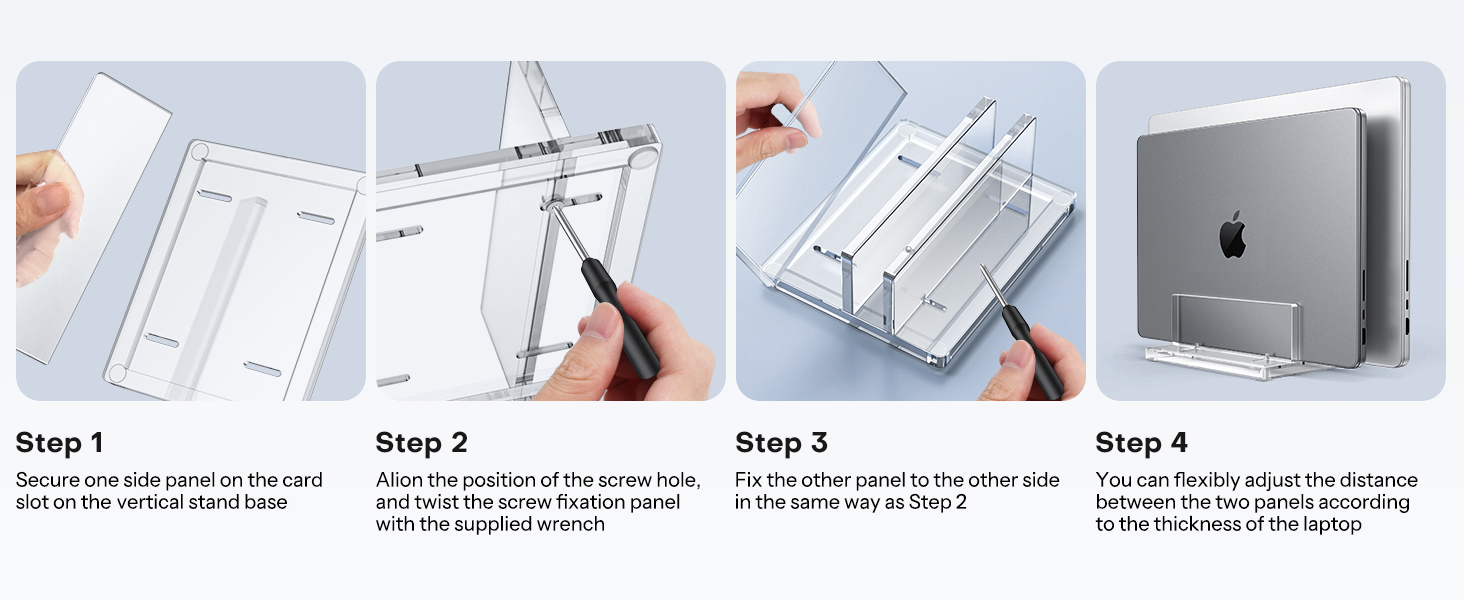 Step 1

Secure one side panel on the card slot on the vertical stand base

Step 2

Alion the position of the screw hole, and twist the screw fixation panel with the supplied wrench

Step 3

Fix the other panel to the other side in the same way as Step 2

Step 4

You can flexibly adjust the distance between the two panels according to the thickness of the laptop