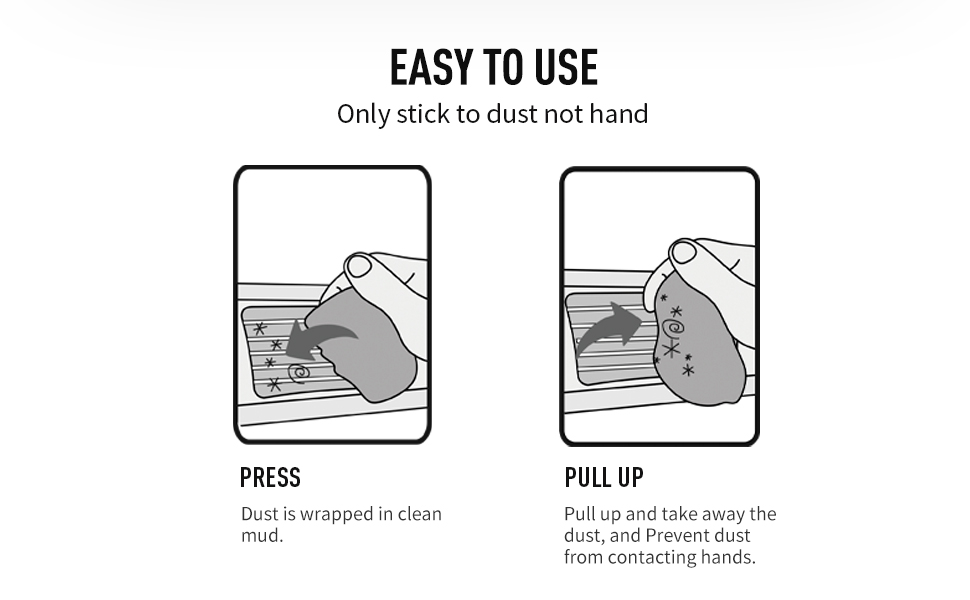 EASY TO USE
Only stick to dust not hand

PRESS
Dust is wrapped in clean mud.

PULL UP
Pull up and take away the dust, and Prevent dust from contacting hands.