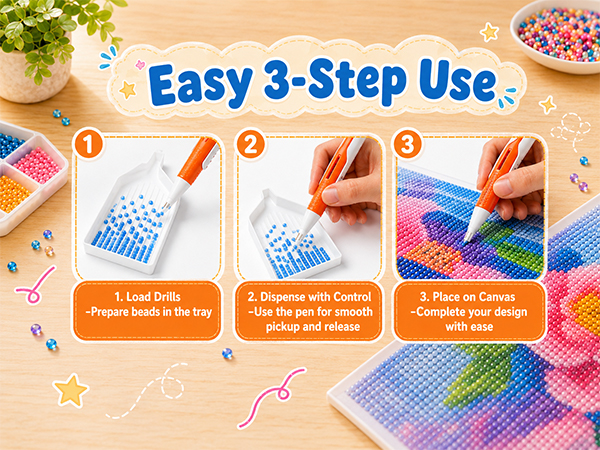 Easy 3-Step Use

1

1. Load Drills
-Prepare beads in the tray

2

2. Dispense with Control
-Use the pen for smooth pickup and release

3

3. Place on Canvas
-Complete your design with ease