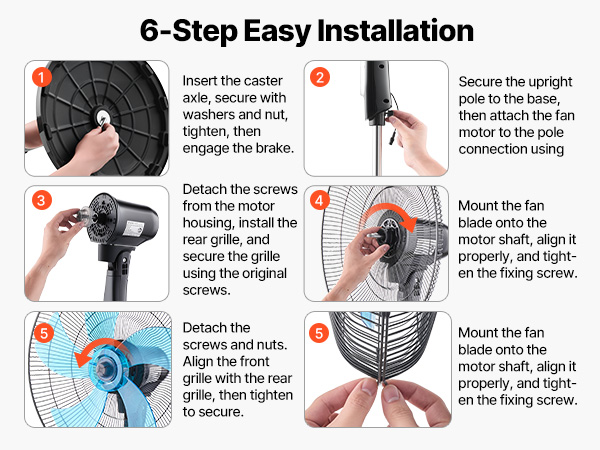 6-Step Easy Installation

1

Insert the caster axle, secure with washers and nut, tighten, then engage the brake.

2

Secure the upright pole to the base, then attach the fan motor to the pole connection using

3

Detach the screws from the motor housing, install the rear grille, and secure the grille using the original screws.

4

Mount the fan blade onto the motor shaft, align it properly, and tighten the fixing screw.

5

Detach the screws and nuts. Align the front grille with the rear grille, then tighten to secure.

5

Mount the fan blade onto the motor shaft, align it properly, and tighten the fixing screw.