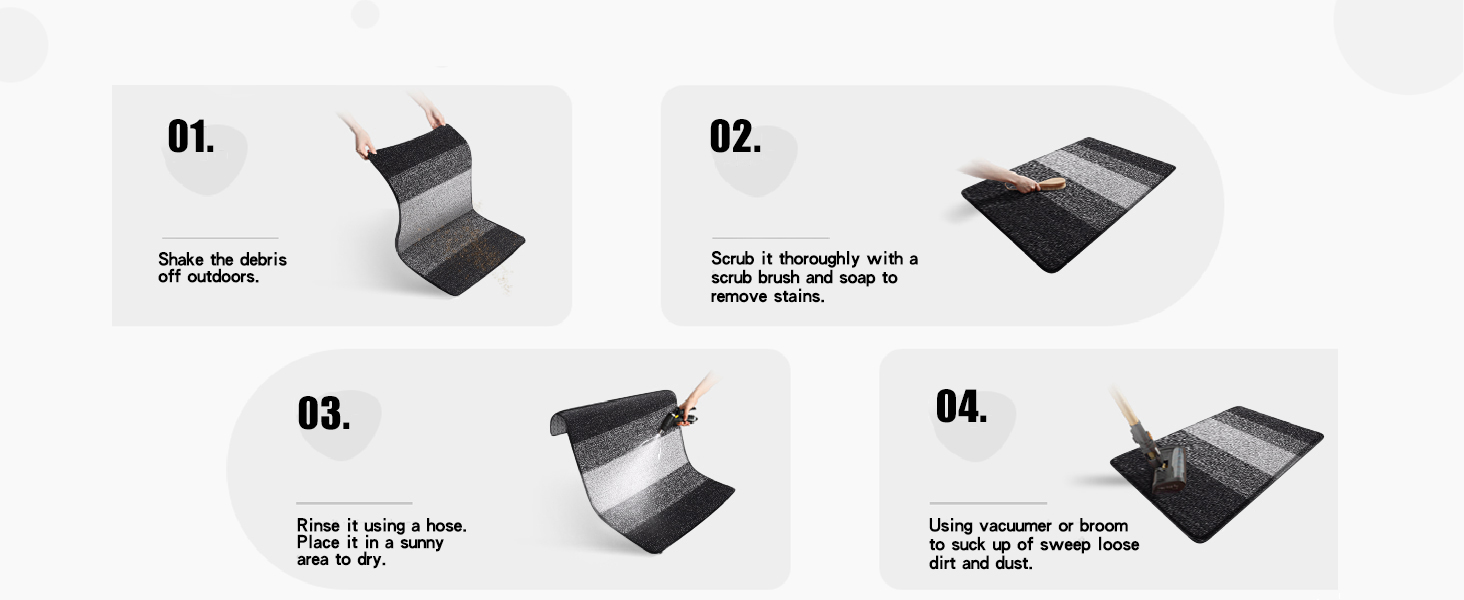 01.

Shake the debris off outdoors.

02.

Scrub it thoroughly with a scrub brush and soap to remove stains.

03.

Rinse it using a hose. Place it in a sunny area to dry.

04.

Using vacuumer or broom to suck up of sweep loose dirt and dust.