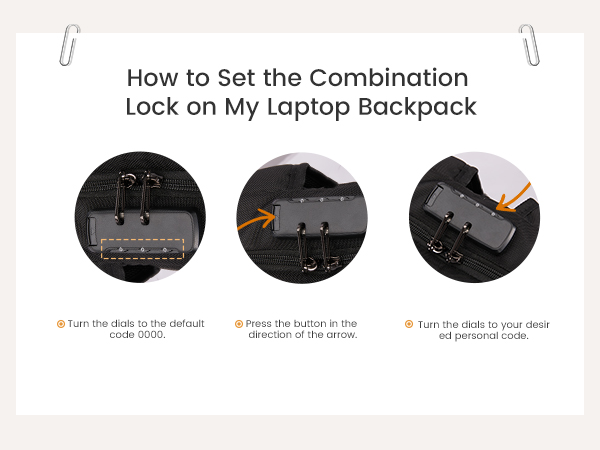 How to Set the Combination Lock on My Laptop Backpack

Turn the dials to the default code 0000.

Press the button in the direction of the arrow.

Turn the dials to your desir ed personal code.