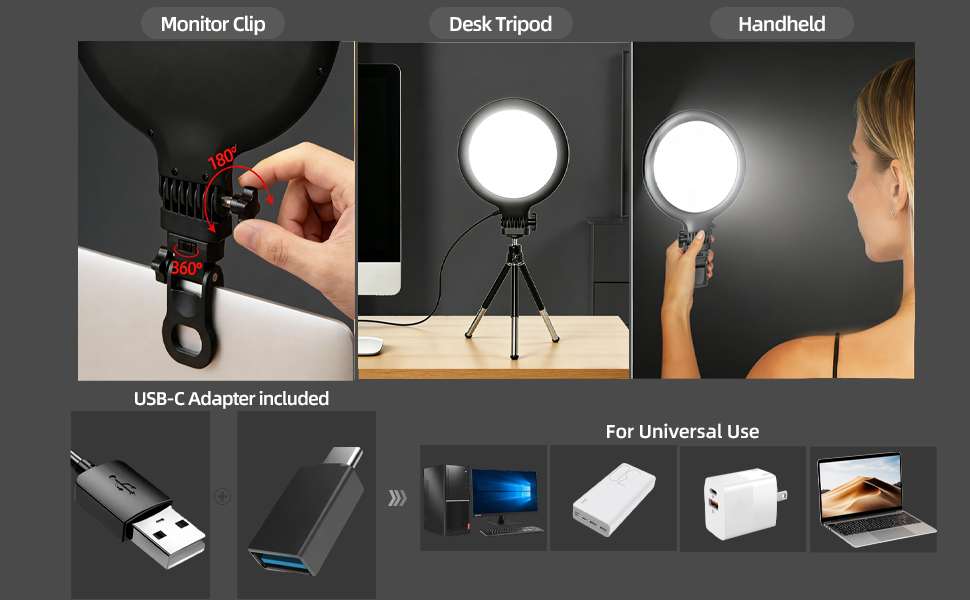 Monitor Clip

Desk Tripod

Handheld

180°

360°

USB-C Adapter included

For Universal Use