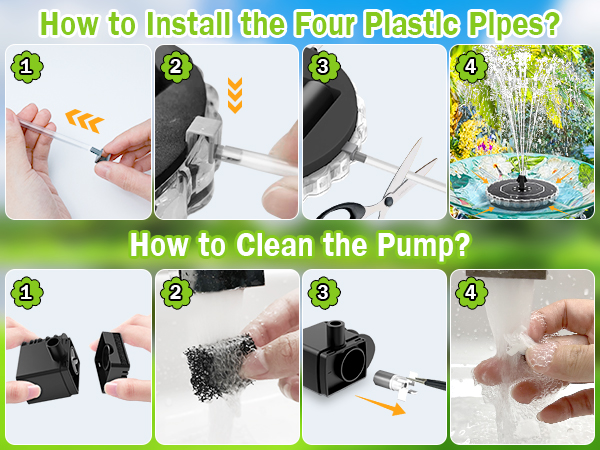 How to Install the Four Plastic Pipes?

1

2

3

4

How to Clean the Pump?

1

2

3

4