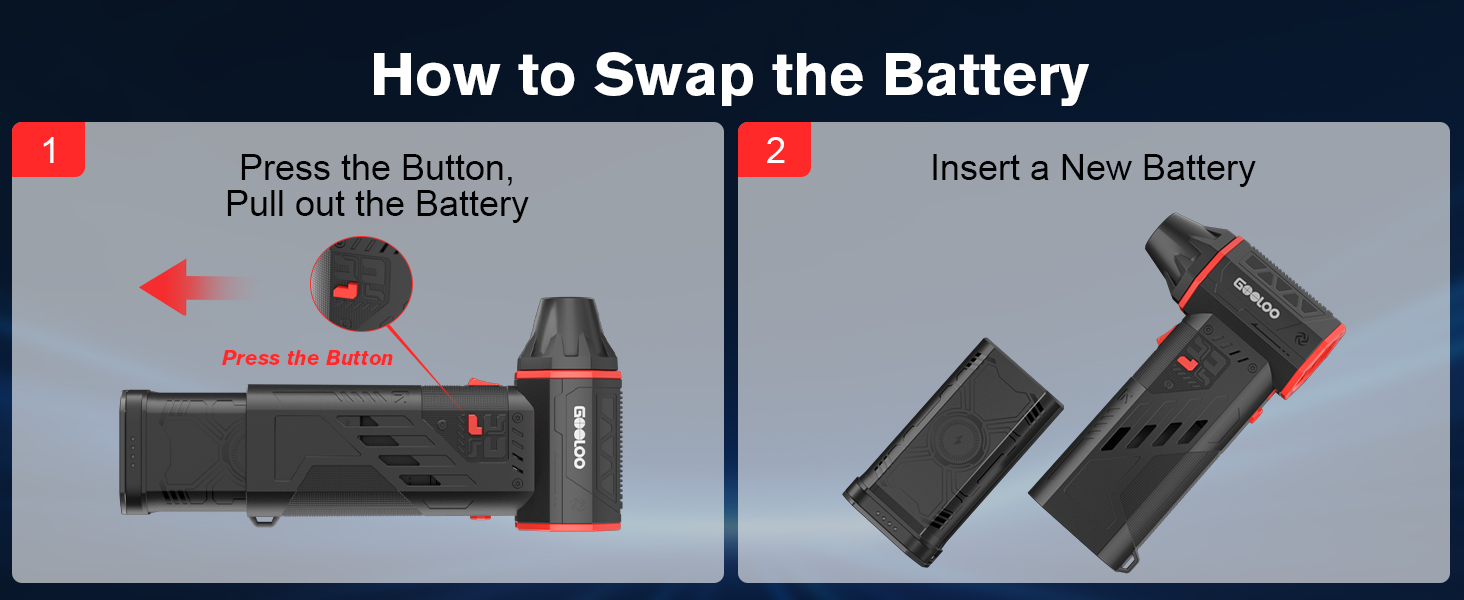 How to Swap the Battery

1

Press the Button, Pull out the Battery

Press the Button

GOOLOO

2

Insert a New Battery

GOOLOO