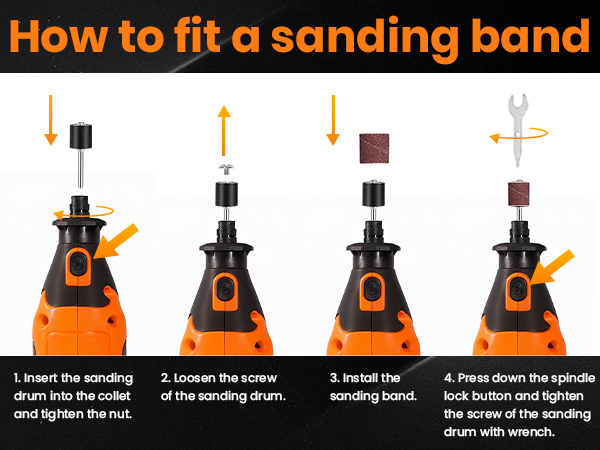 How to fit a sanding band

1. Insert the sanding drum into the collet and tighten the nut.

2. Loosen the screw of the sanding drum.

3. Install the sanding band.

4. Press down the spindle lock button and tighten the screw of the sanding drum with wrench.