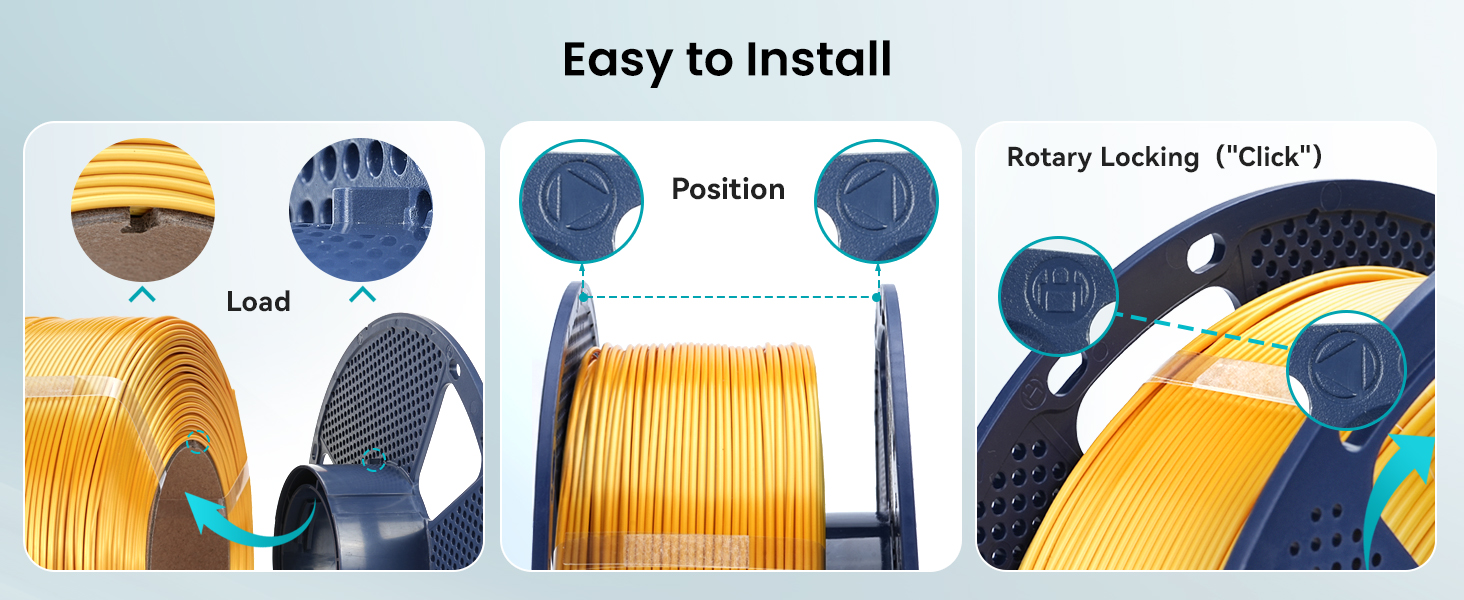 Easy to Install

Load

Position

Rotary Locking ("Click")