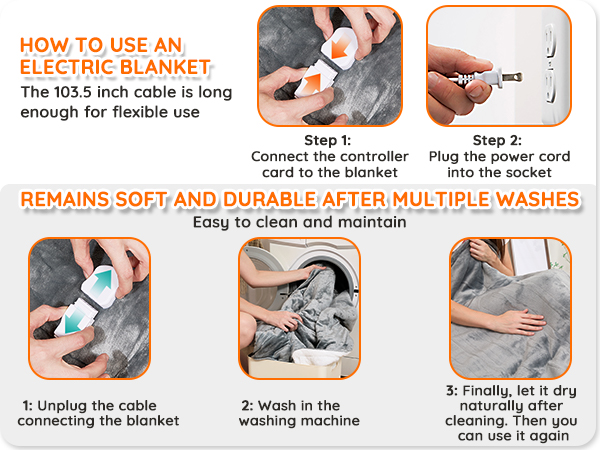 HOW TO USE AN ELECTRIC BLANKET
The 103.5 inch cable is long enough for flexible use

Step 1:
Connect the controller card to the blanket

Step 2:
Plug the power cord into the socket

REMAINS SOFT AND DURABLE AFTER MULTIPLE WASHES
Easy to clean and maintain

1: Unplug the cable connecting the blanket

2: Wash in the washing machine

3: Finally, let it dry naturally after cleaning. Then you can use it again