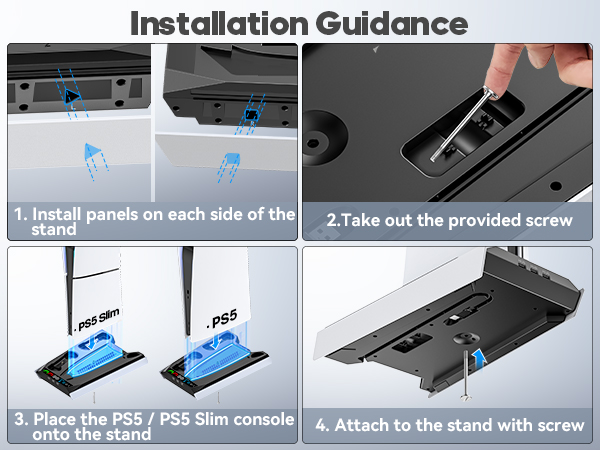 Installation Guidance

1. Install panels on each side of the stand

2.Take out the provided screw

. PS5 Slim

. PS5

3. Place the PS5 / PS5 Slim console onto the stand

4. Attach to the stand with screw