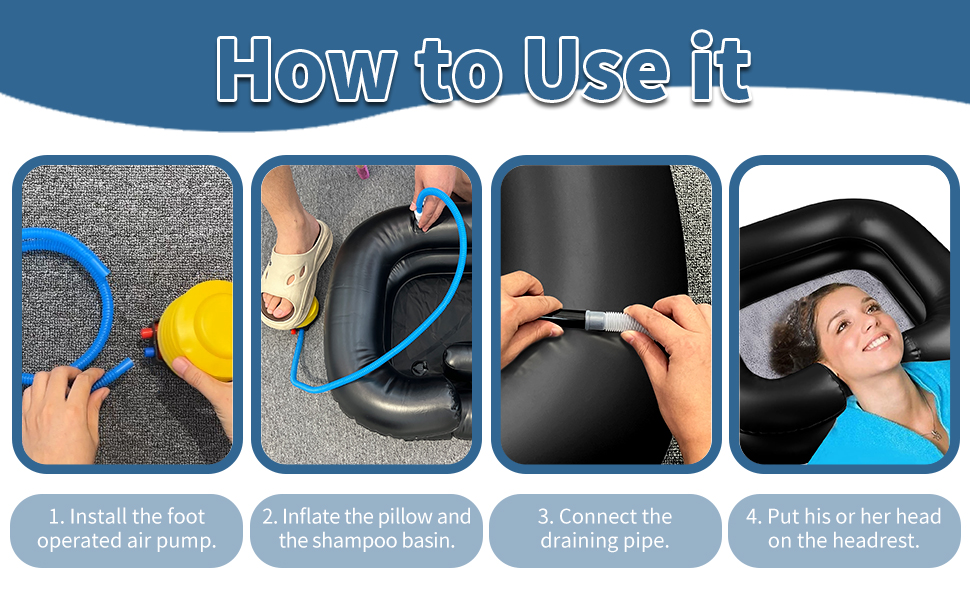 How to Use it

1. Install the foot operated air pump.

2. Inflate the pillow and the shampoo basin.

3. Connect the draining pipe.

4. Put his or her head on the headrest.