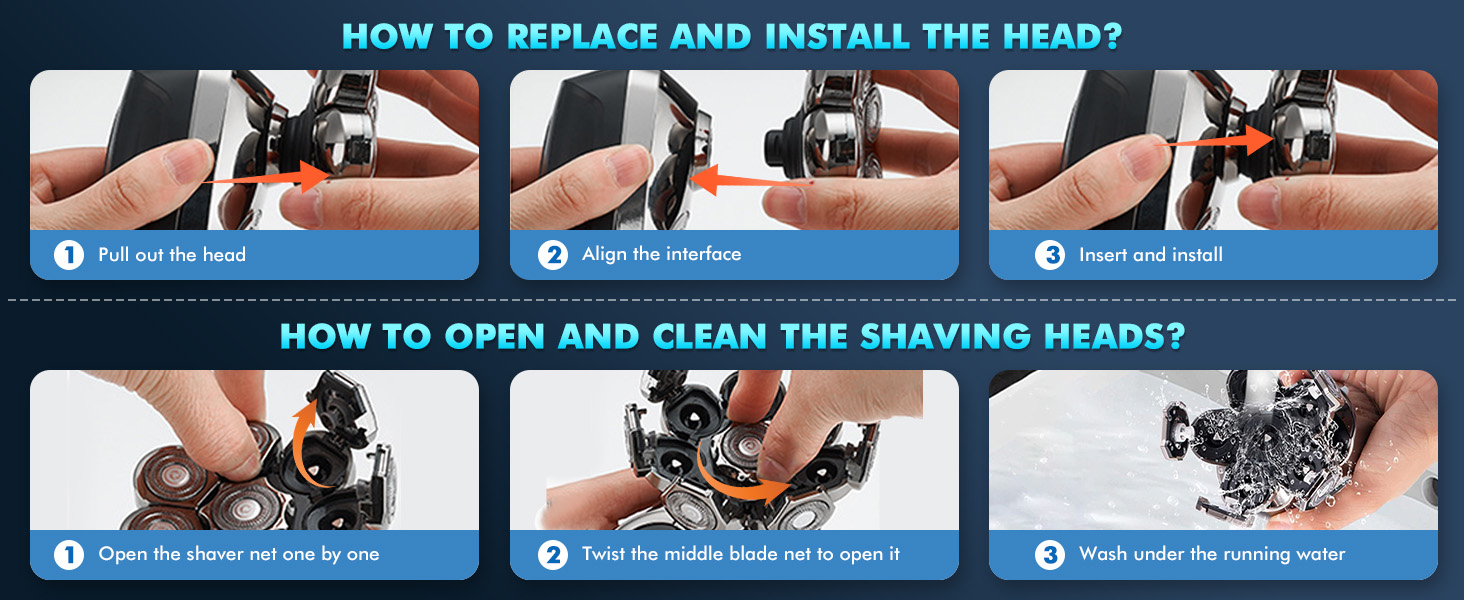 HOW TO REPLACE AND INSTALL THE HEAD?

1 Pull out the head

2 Align the interface

3 Insert and install

HOW TO OPEN AND CLEAN THE SHAVING HEADS?

1 Open the shaver net one by one

2 Twist the middle blade net to open it

3 Wash under the running water