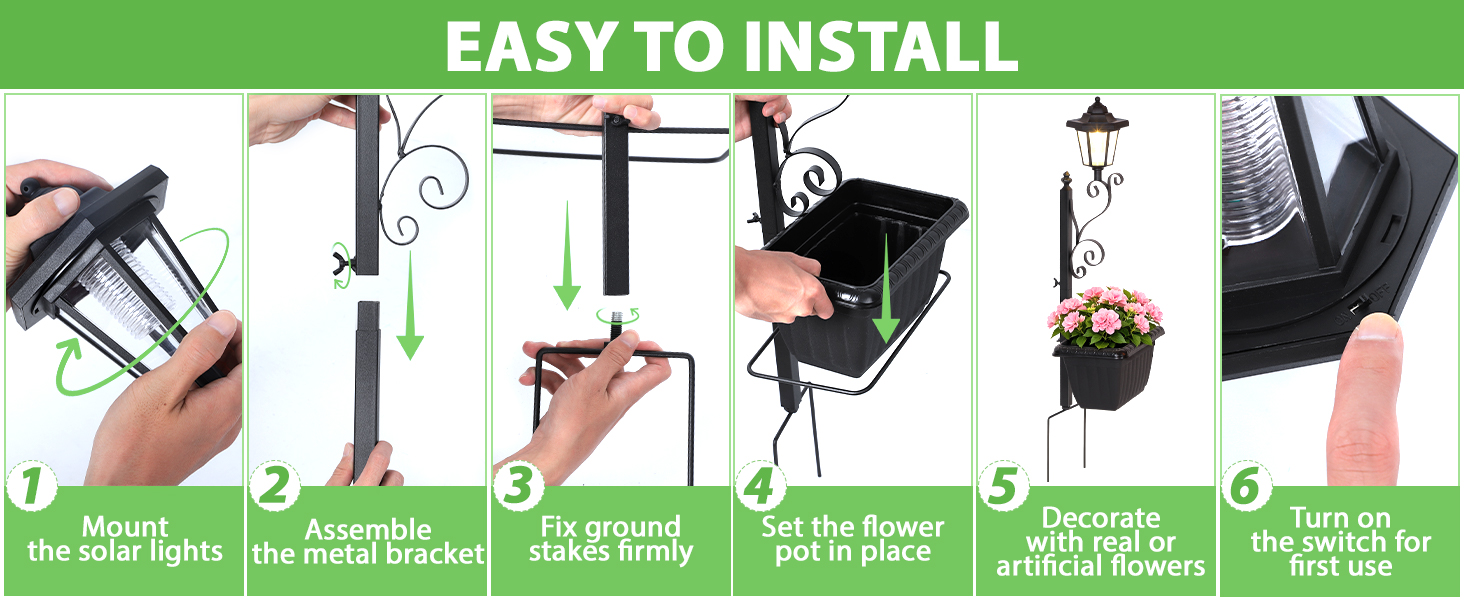 EASY TO INSTALL

1
Mount
the solar lights

2
Assemble
the metal bracket

3
Fix ground
stakes firmly

4
Set the flower
pot in place

5
Decorate
with real or
artificial flowers

6
Turn on
the switch for
first use