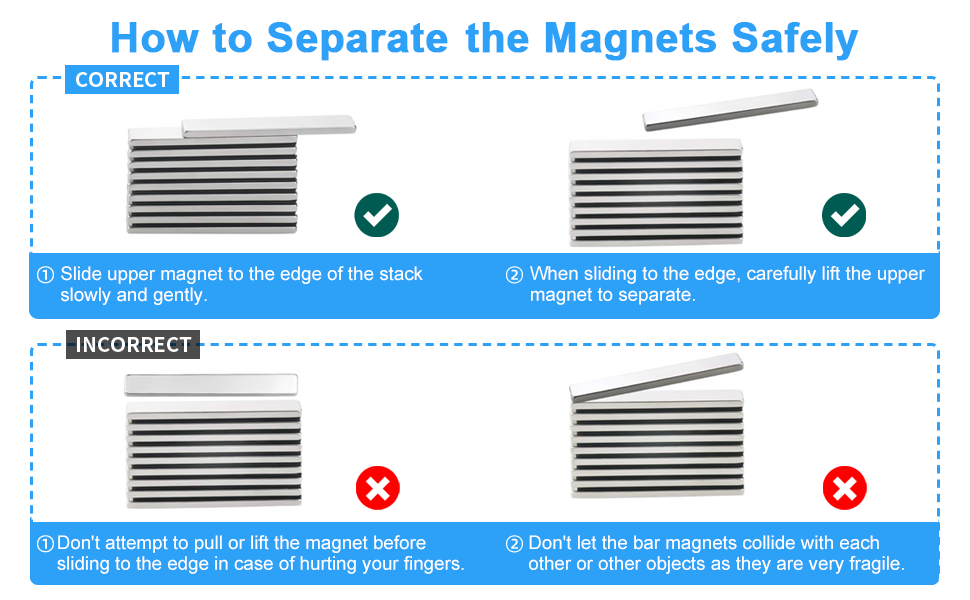 How to Separate the Magnets Safely

CORRECT

① Slide upper magnet to the edge of the stack slowly and gently.

② When sliding to the edge, carefully lift the upper magnet to separate.

INCORRECT

① Don't attempt to pull or lift the magnet before sliding to the edge in case of hurting your fingers.

② Don't let the bar magnets collide with each other or other objects as they are very fragile.