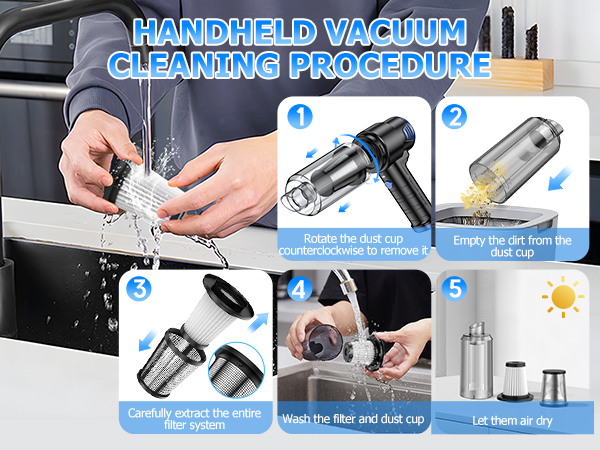 HANDHELD VACUUM CLEANING PROCEDURE

1
Rotate the dust cup counterclockwise to remove it

2
Empty the dirt from the dust cup

3
Carefully extract the entire filter system

4
Wash the filter and dust cup

5
Let them air dry