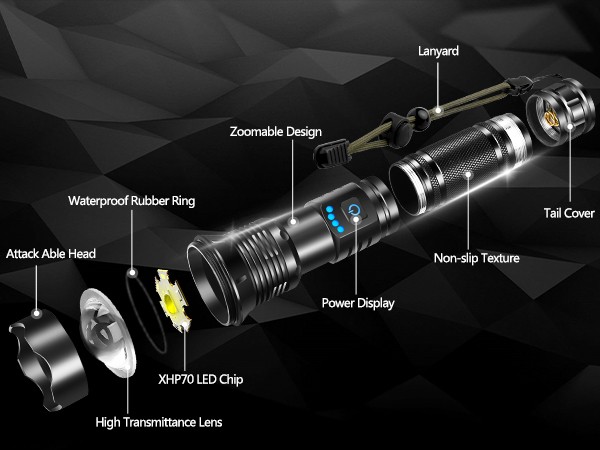 Lanyard

Zoomable Design

Waterproof Rubber Ring

Tail Cover

Attack Able Head

Non-slip Texture

Power Display

XHP70 LED Chip

High Transmittance Lens