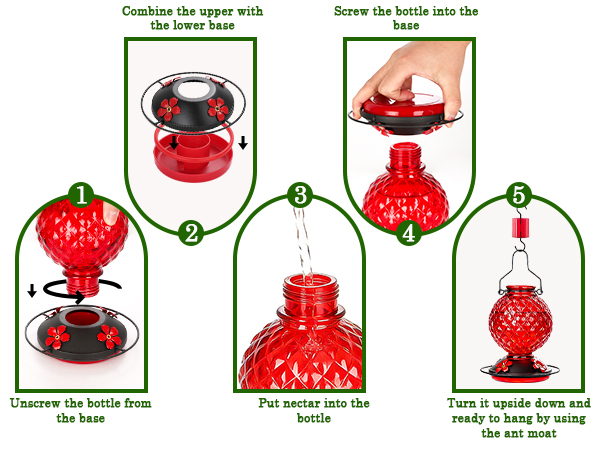 1

Unscrew the bottle from the base

Combine the upper with the lower base

2

3

Put nectar into the bottle

Screw the bottle into the base

4

5

Turn it upside down and ready to hang by using the ant moat