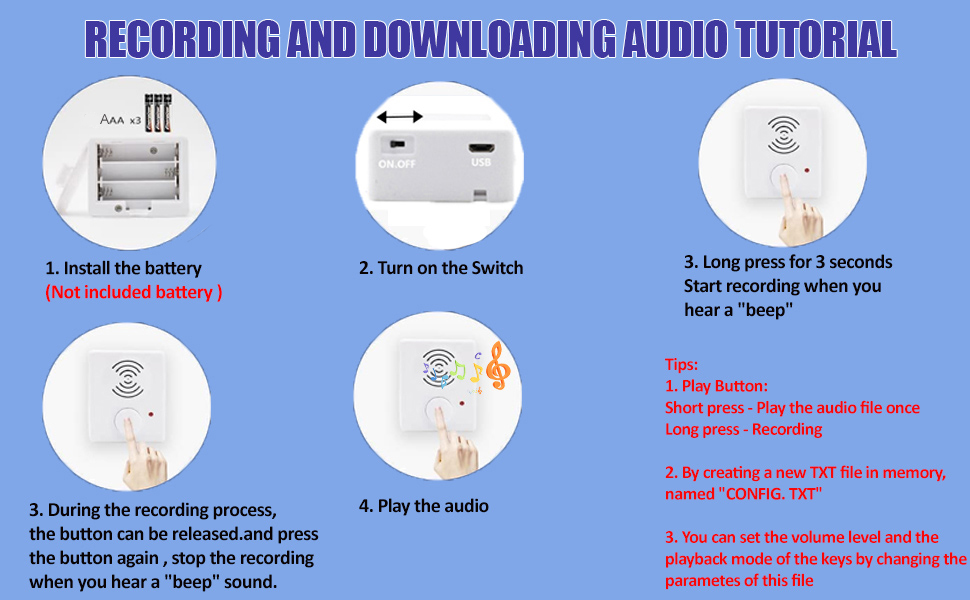 RECORDING AND DOWNLOADING AUDIO TUTORIAL

AAA x3

1. Install the battery
(Not included battery )

ON.OFF
USB

2. Turn on the Switch

3. Long press for 3 seconds
Start recording when you hear a "beep"

3. During the recording process, the button can be released.and press the button again , stop the recording when you hear a "beep" sound.

4. Play the audio

Tips:
1. Play Button:
Short press - Play the audio file once
Long press - Recording

2. By creating a new TXT file in memory, named "CONFIG. TXT"

3. You can set the volume level and the playback mode of the keys by changing the parametes of this file