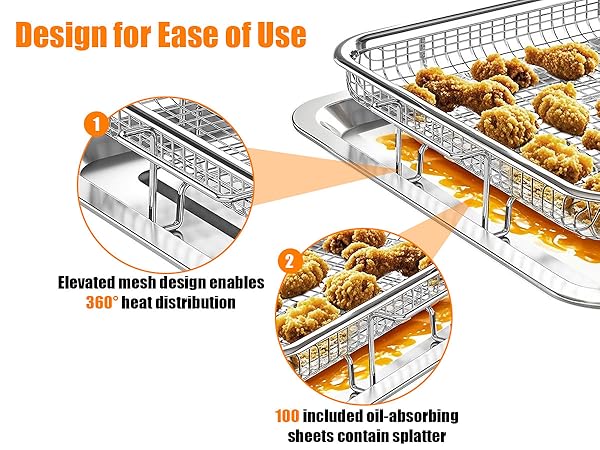 Design for Ease of Use

1

Elevated mesh design enables 360° heat distribution

2

100 included oil-absorbing sheets contain splatter