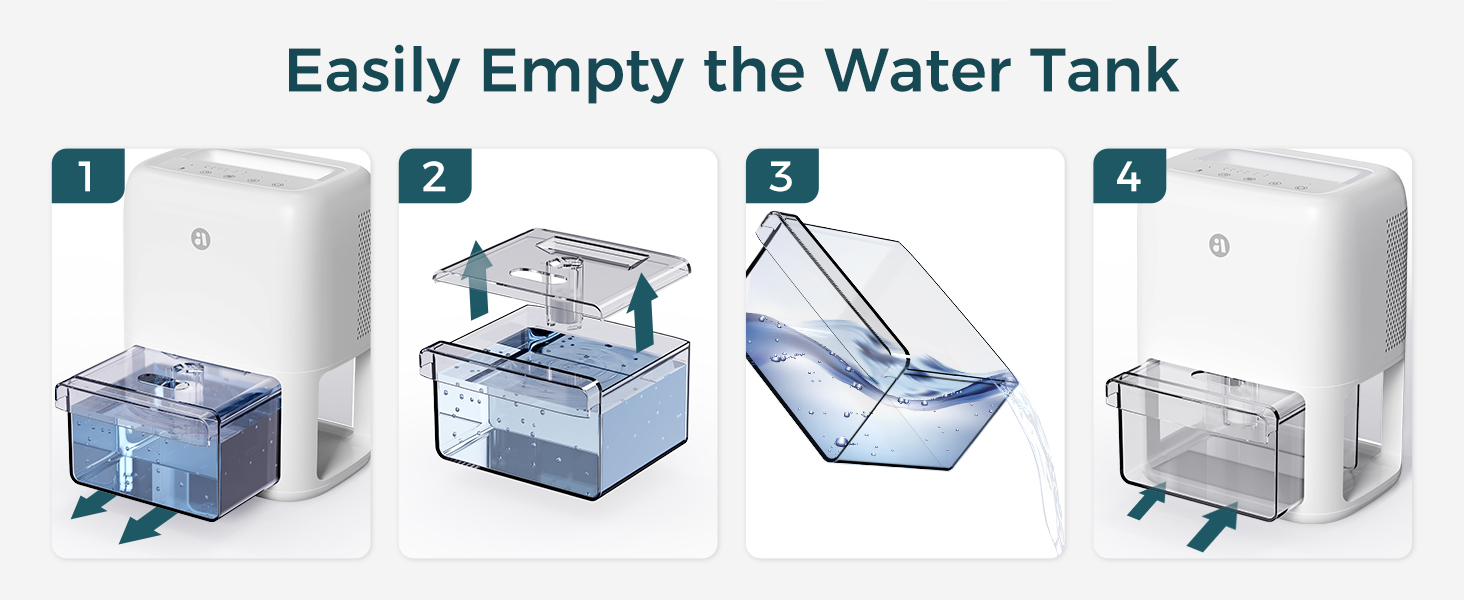 Easily Empty the Water Tank

1

2

3

4