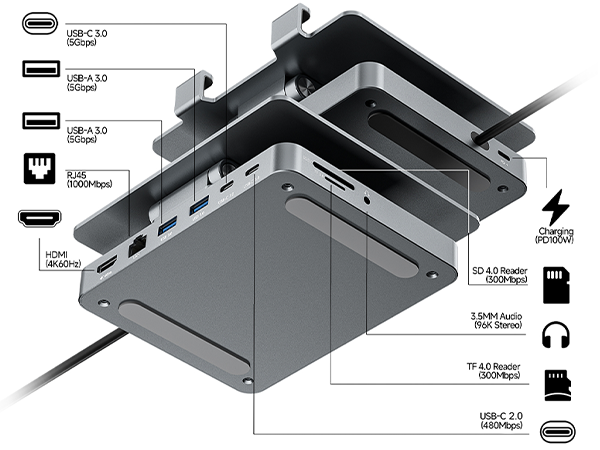 USB-C 3.0
(5Gbps)

USB-A 3.0
(5Gbps)

USB-A 3.0
(5Gbps)

RJ45
(1000Mbps)

HDMI
(4K60Hz)

Charging
(PD100W)

SD 4.0 Reader
(300Mbps)

3.5MM Audio
(96K Stereo)

TF 4.0 Reader
(300Mbps)

USB-C 2.0
(480Mbps)