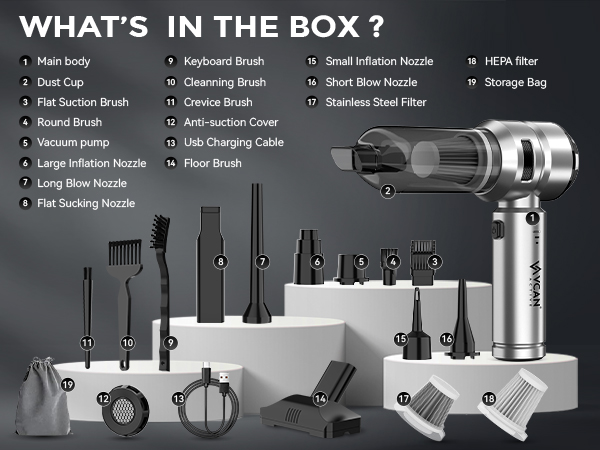 WHAT'S IN THE BOX ?

1 Main body
2 Dust Cup
3 Flat Suction Brush
4 Round Brush
5 Vacuum pump
6 Large Inflation Nozzle
7 Long Blow Nozzle
8 Flat Sucking Nozzle

9 Keyboard Brush
10 Cleanning Brush
11 Crevice Brush
12 Anti-suction Cover
13 Usb Charging Cable
14 Floor Brush

15 Small Inflation Nozzle
16 Short Blow Nozzle
17 Stainless Steel Filter

18 HEPA filter
19 Storage Bag

2
1
VCAN
8
7
6
5
4
3
11
10
9
15
16
19
12
13
14
17
18