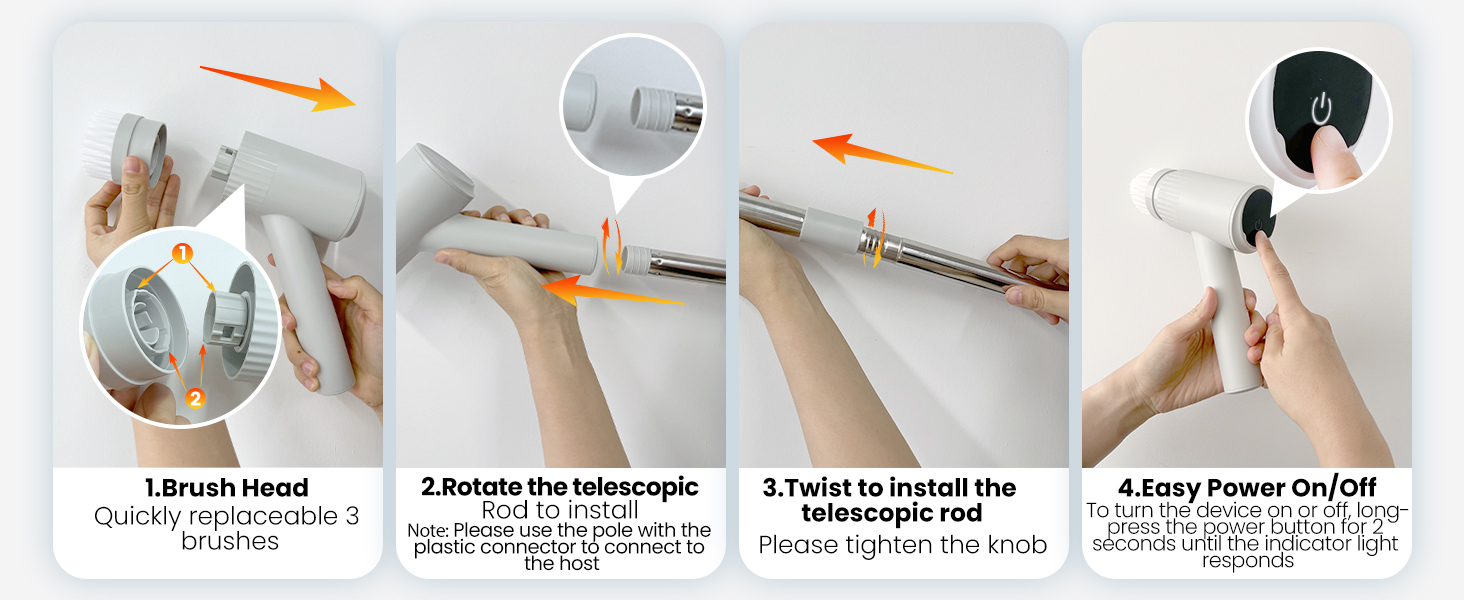 1

2

1.Brush Head
Quickly replaceable 3 brushes

2.Rotate the telescopic
Rod to install
Note: Please use the pole with the plastic connector to connect to the host

3.Twist to install the telescopic rod
Please tighten the knob

4.Easy Power On/Off
To turn the device on or off, long-press the power button for 2 seconds until the indicator light responds