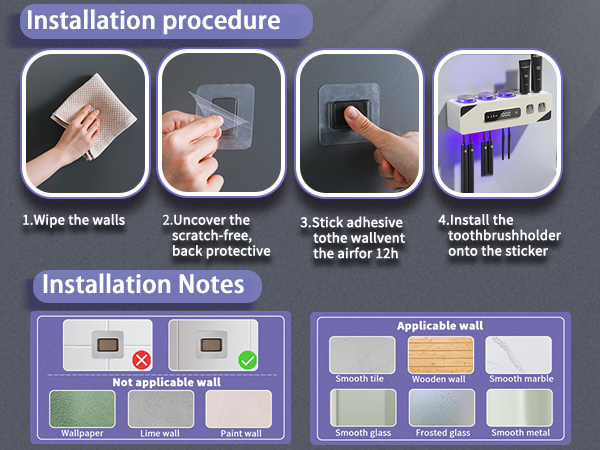 Installation procedure

1.Wipe the walls

2.Uncover the scratch-free, back protective

3.Stick adhesive tothe wallvent the airfor 12h

4.Install the toothbrushholder onto the sticker

Installation Notes

Not applicable wall

Wallpaper

Lime wall

Paint wall

Applicable wall

Smooth tile

Wooden wall

Smooth marble

Smooth glass

Frosted glass

Smooth metal