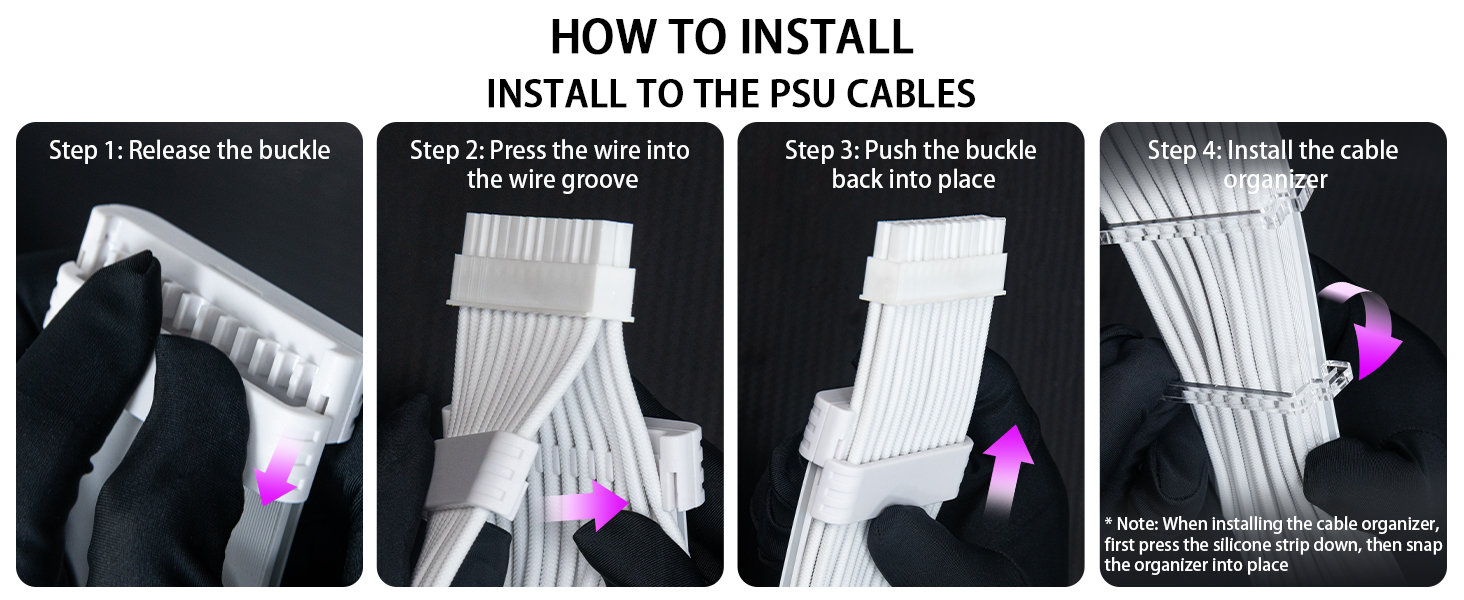 HOW TO INSTALL

INSTALL TO THE PSU CABLES

Step 1: Release the buckle

Step 2: Press the wire into the wire groove

Step 3: Push the buckle back into place

Step 4: Install the cable organizer

* Note: When installing the cable organizer, first press the silicone strip down, then snap the organizer into place