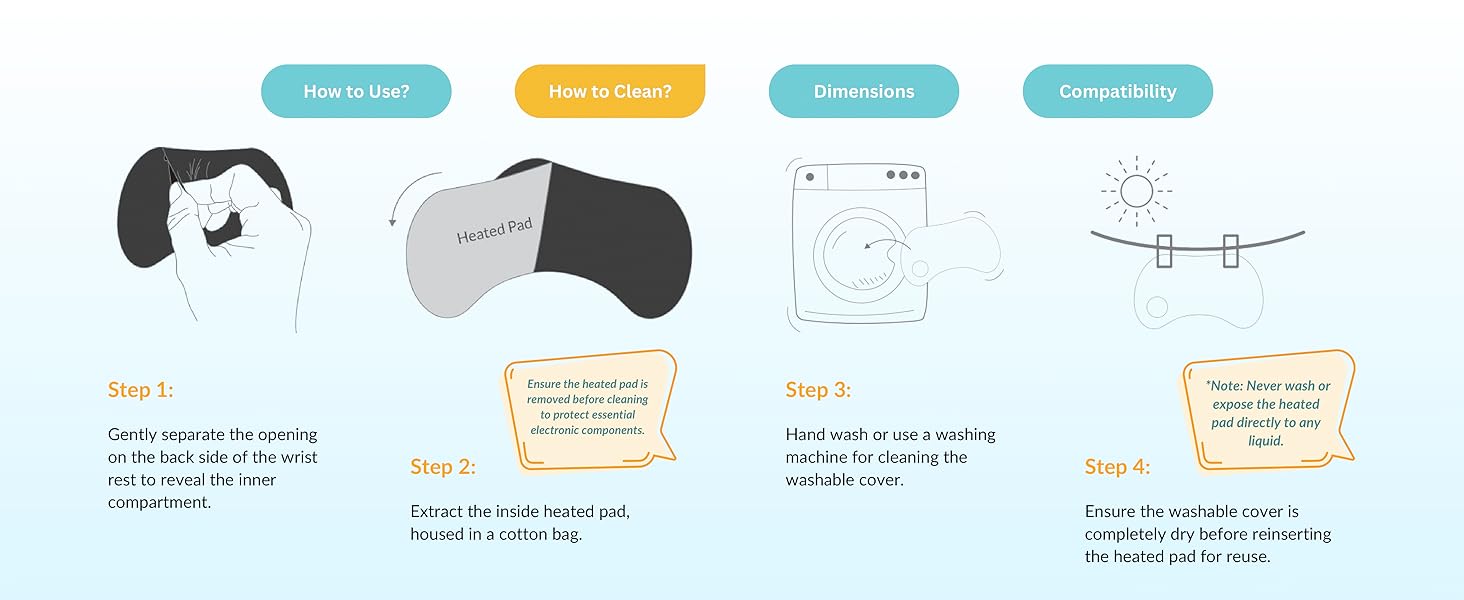 How to Use?

How to Clean?

Dimensions

Compatibility

Heated Pad

Step 1:

Gently separate the opening on the back side of the wrist rest to reveal the inner compartment.

Ensure the heated pad is removed before cleaning to protect essential electronic components.

Step 2:

Extract the inside heated pad, housed in a cotton bag.

Step 3:

Hand wash or use a washing machine for cleaning the washable cover.

*Note: Never wash or expose the heated pad directly to any liquid.

Step 4:

Ensure the washable cover is completely dry before reinserting the heated pad for reuse.