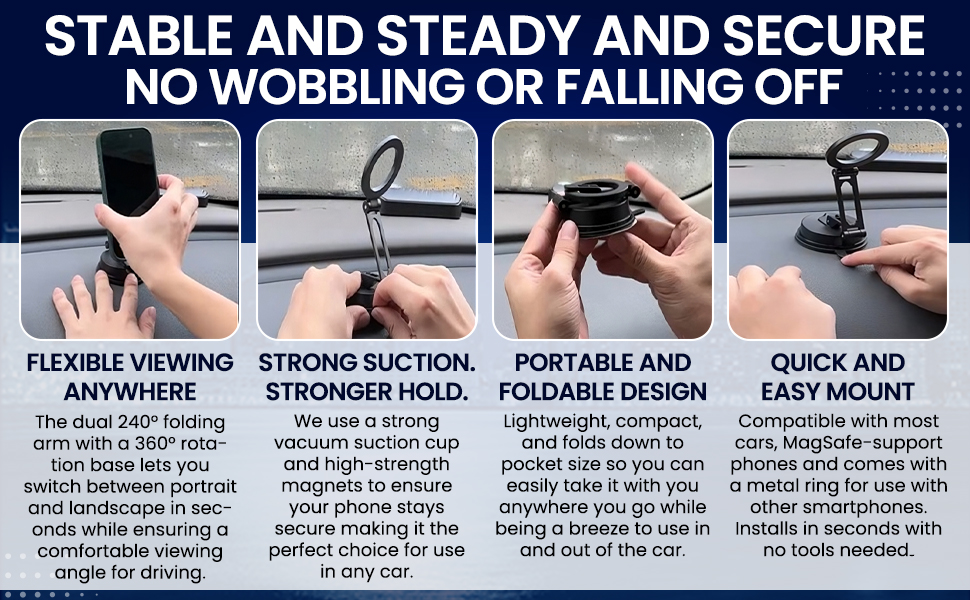 STABLE AND STEADY AND SECURE
NO WOBBLING OR FALLING OFF

FLEXIBLE VIEWING ANYWHERE

The dual 240° folding arm with a 360° rotation base lets you switch between portrait and landscape in seconds while ensuring a comfortable viewing angle for driving.

STRONG SUCTION. STRONGER HOLD.

We use a strong vacuum suction cup and high-strength magnets to ensure your phone stays secure making it the perfect choice for use in any car.

PORTABLE AND FOLDABLE DESIGN

Lightweight, compact, and folds down to pocket size so you can easily take it with you anywhere you go while being a breeze to use in and out of the car.

QUICK AND EASY MOUNT

Compatible with most cars, MagSafe-support phones and comes with a metal ring for use with other smartphones. Installs in seconds with no tools needed.