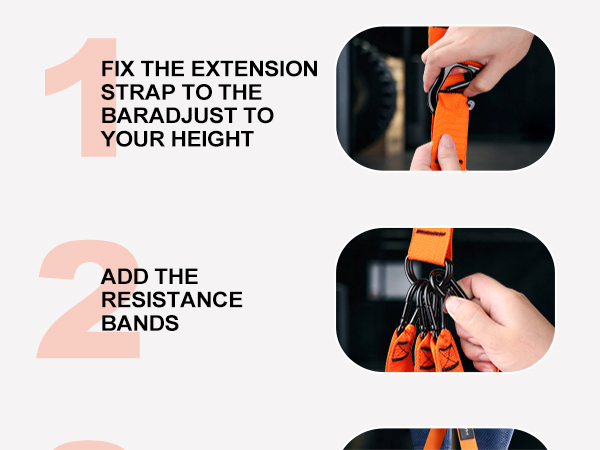 1

FIX THE EXTENSION STRAP TO THE BARADJUST TO YOUR HEIGHT

2

ADD THE RESISTANCE BANDS