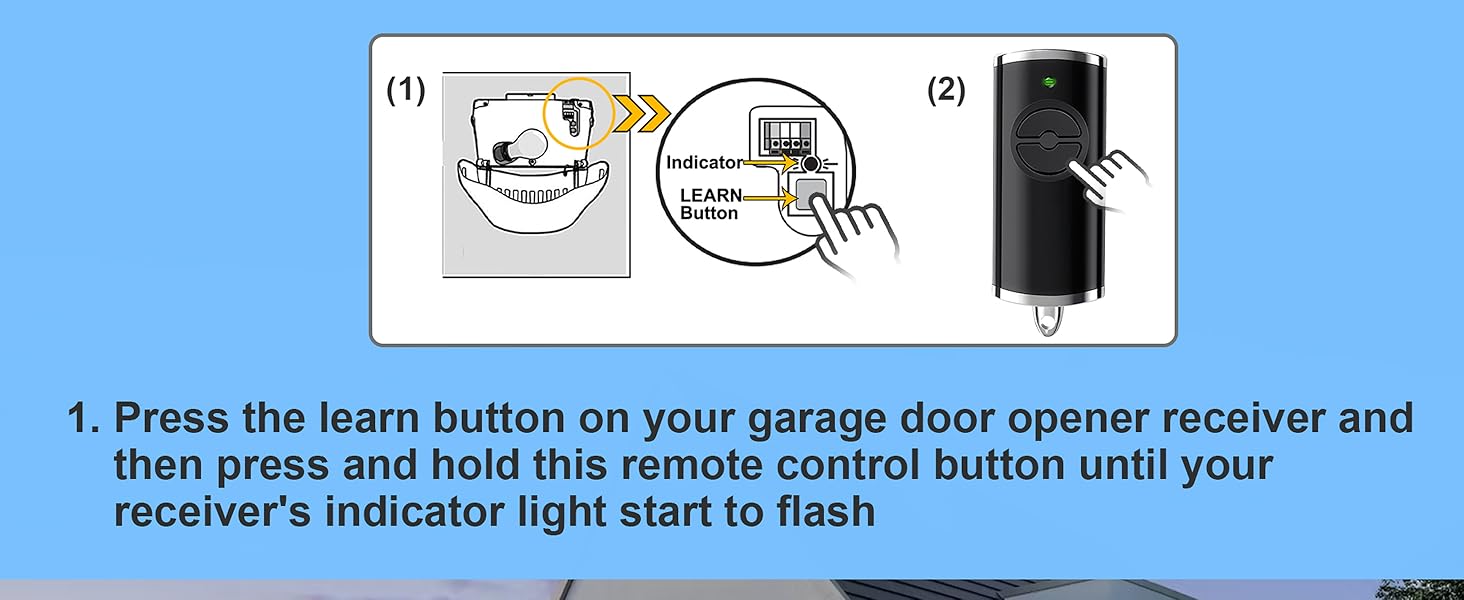 (1)

Indicator

LEARN Button

(2)

1. Press the learn button on your garage door opener receiver and then press and hold this remote control button until your receiver's indicator light start to flash