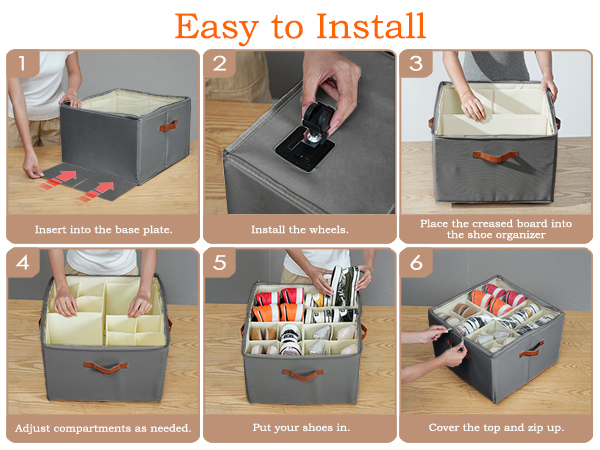 Easy to Install

1

Insert into the base plate.

2

Install the wheels.

3

Place the creased board into the shoe organizer

4

Adjust compartments as needed.

5

Put your shoes in.

6

Cover the top and zip up.