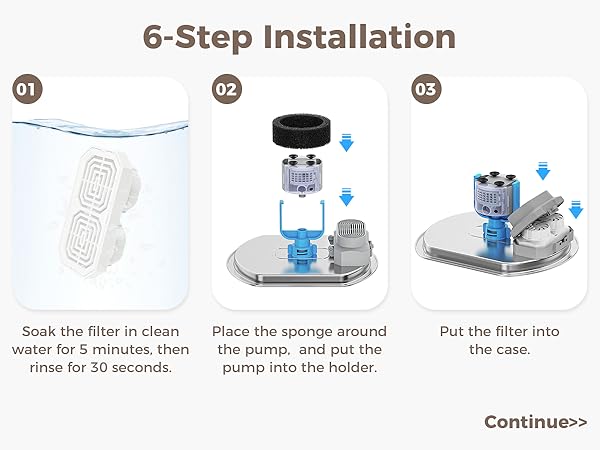 6-Step Installation

01

Soak the filter in clean water for 5 minutes, then rinse for 30 seconds.

02

Place the sponge around the pump,  and put the pump into the holder.

03

Put the filter into the case.

Continue>>