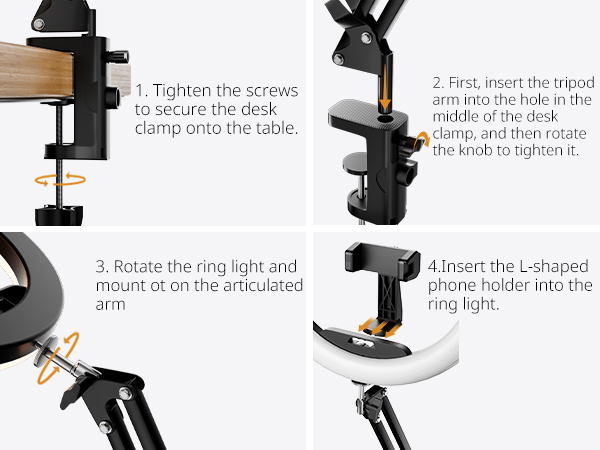 1. Tighten the screws to secure the desk clamp onto the table.

2. First, insert the tripod arm into the hole in the middle of the desk clamp, and then rotate the knob to tighten it.

3. Rotate the ring light and mount ot on the articulated arm

4.Insert the L-shaped phone holder into the ring light.