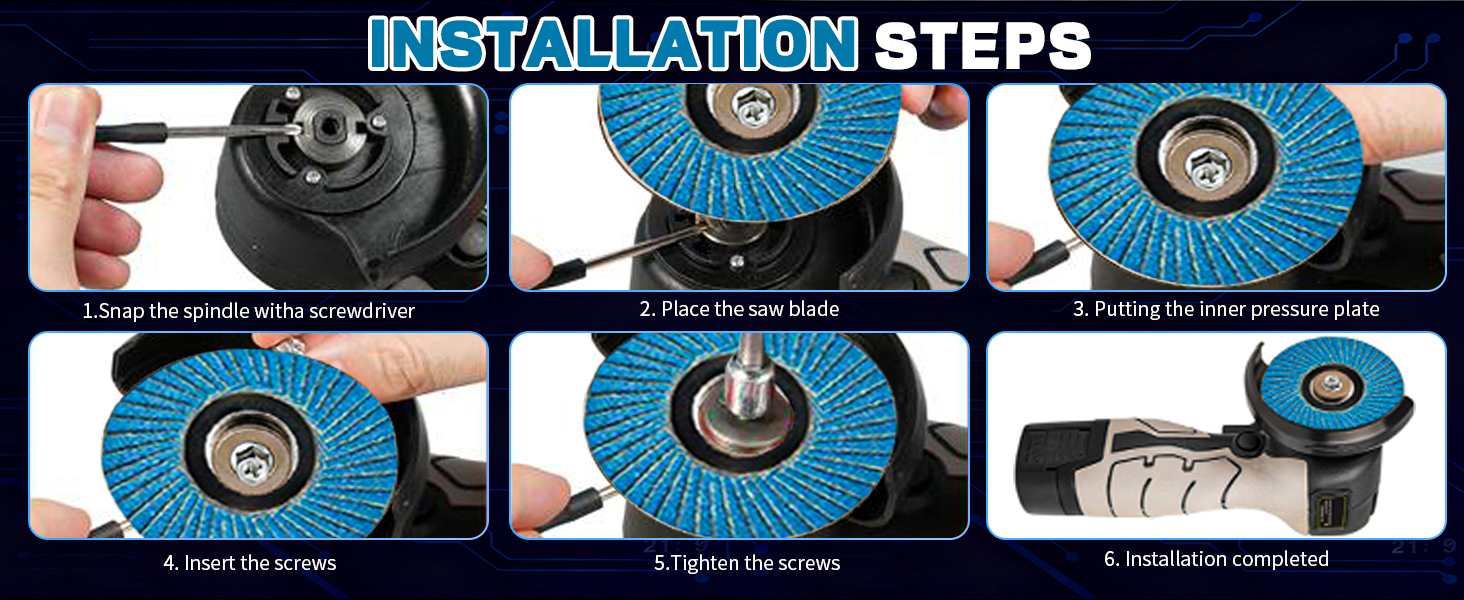 INSTALLATION STEPS

1.Snap the spindle witha screwdriver

2. Place the saw blade

3. Putting the inner pressure plate

4. Insert the screws

5.Tighten the screws

6. Installation completed