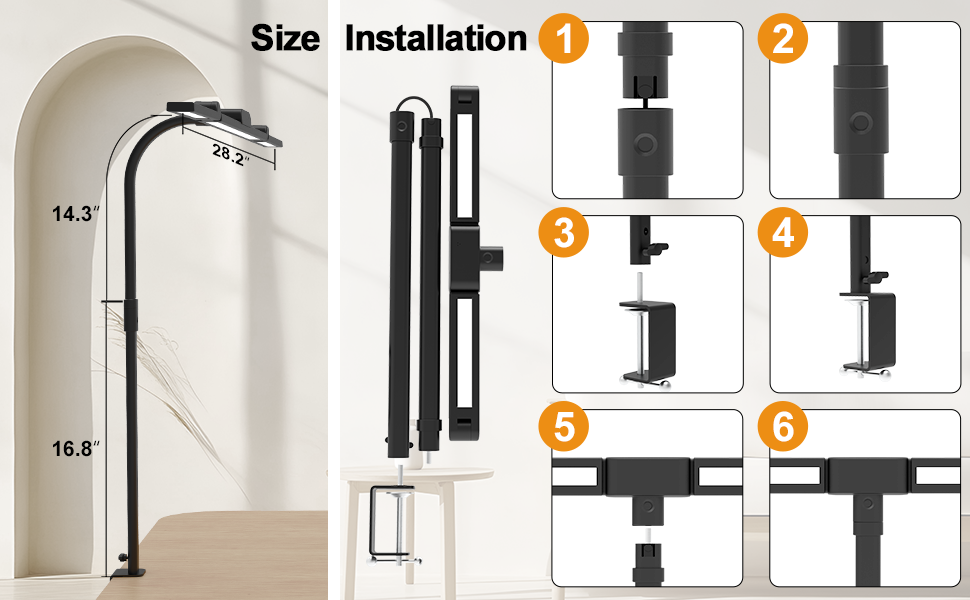 Size

28.2″

14.3″

16.8″

Installation

1

2

3

4

5

6