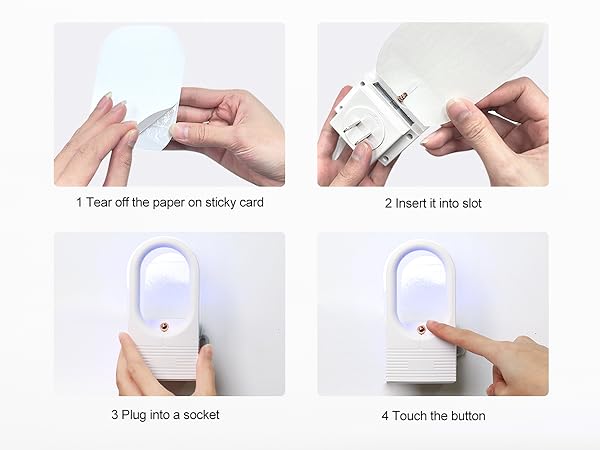 1 Tear off the paper on sticky card

2 Insert it into slot

3 Plug into a socket

4 Touch the button