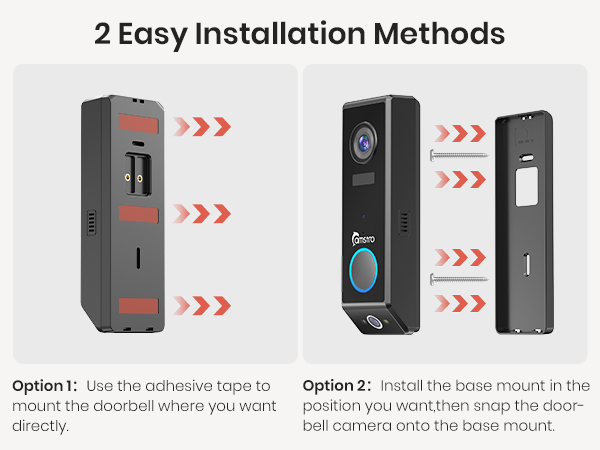 2 Easy Installation Methods

amstro

Option 1: Use the adhesive tape to mount the doorbell where you want directly.

Option 2: Install the base mount in the position you want,then snap the doorbell camera onto the base mount.