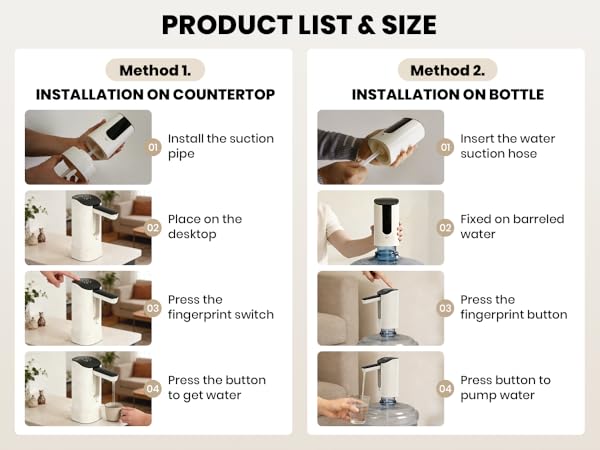 PRODUCT LIST & SIZE

Method 1.

INSTALLATION ON COUNTERTOP

01 Install the suction pipe

02 Place on the desktop

03 Press the fingerprint switch

04 Press the button to get water

Method 2.

INSTALLATION ON BOTTLE

01 Insert the water suction hose

02 Fixed on barreled water

03 Press the fingerprint button

04 Press button to pump water